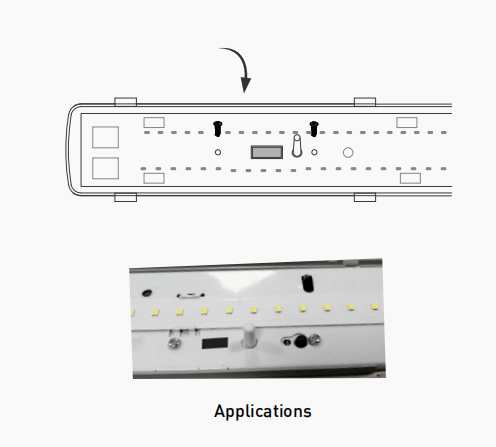 Applications